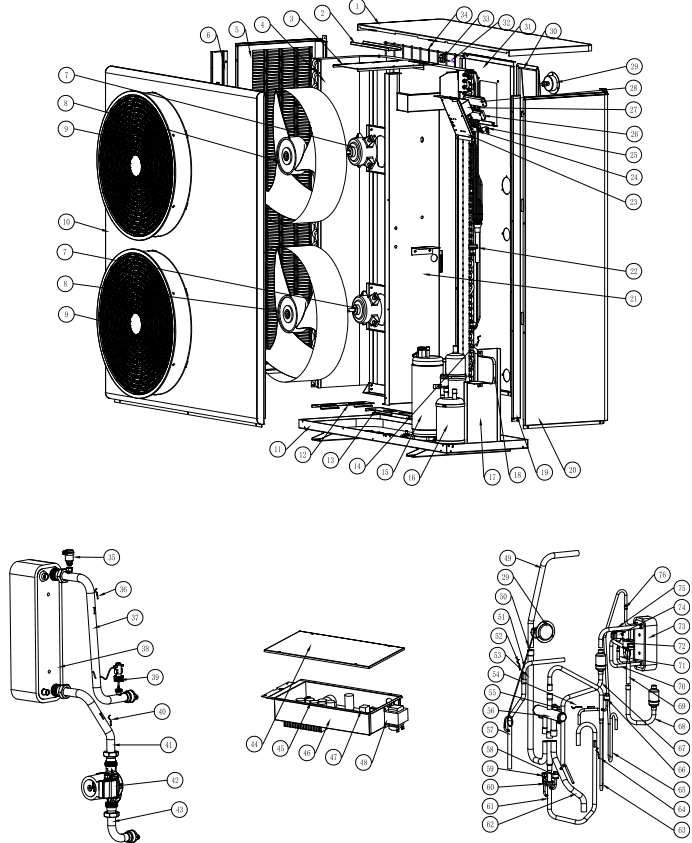 1
2
3
4
5
6
34
33
32
31
30
29
28
27
26
25
24
23
22
21
7
8
9
10
7
8
9
11
12
13
14
15
16
17
18
19
20
35
36
37
38
39
40
41
42
43
44
45
46
47
48
49
29
50
51
52
53
54
55
56
57
58
59
60
61
62
76
75
74
73
72
71
70
69
68
67
66
65
64
63