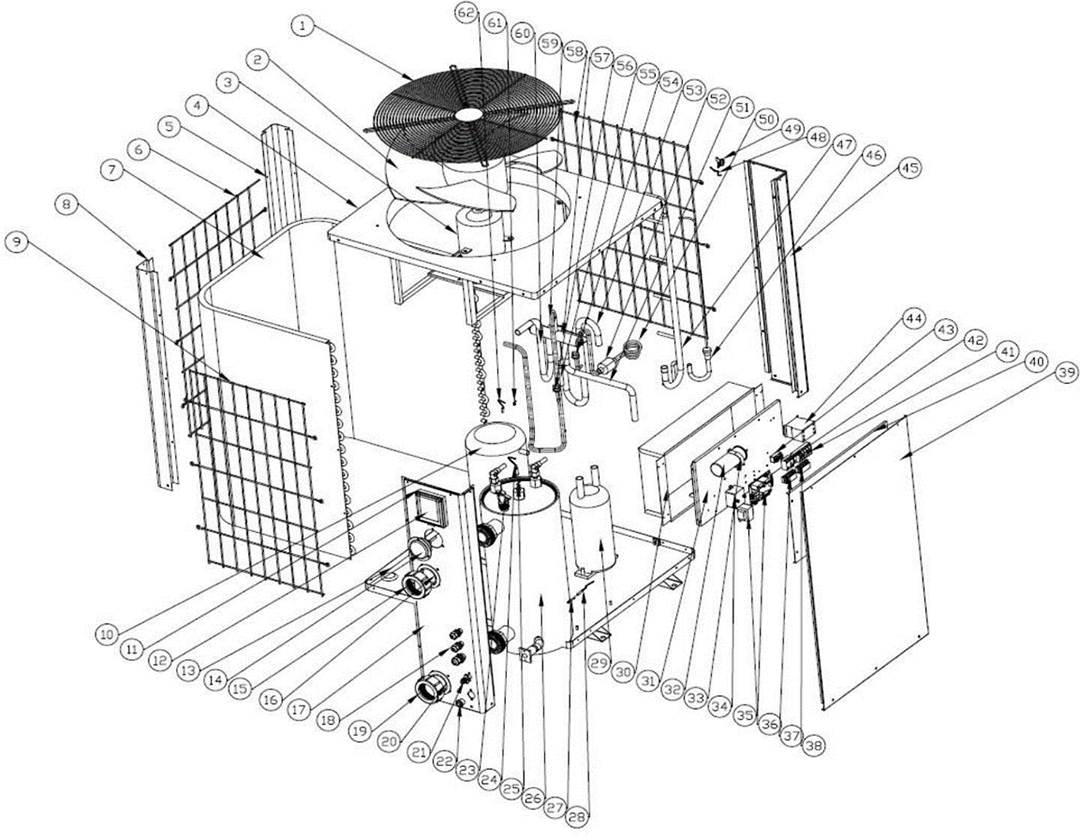 1
2
3
4
5
6
7
8
9
62
61
60
59
58
57
56
55
54
53
52
51
50
49
48
47
46
45
44
43
42
41
40
39
10
11
12
13
14
15
16
17
18
19
20
21
22
23
24
25
26
27
28
29
30
31
32
33
34
35
36
37
38