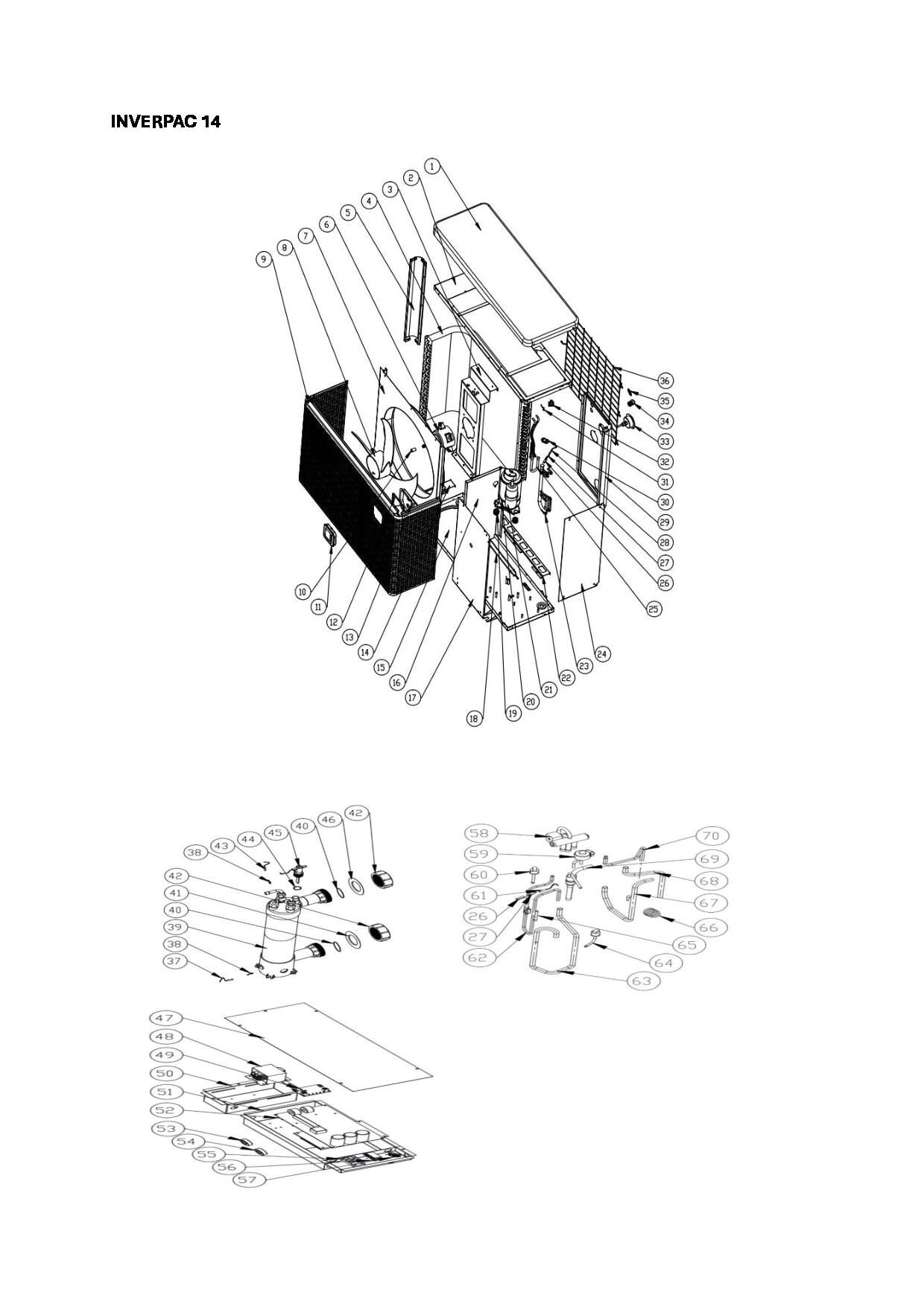 INVERPAC 14

1
2
3
4
5
6
7
8
9
10
11
12
13
14
15
16
17
18
19
20
21
22
23
24
25
26
27
28
29
30
31
32
33
34
35
36

38
43
44
45
40
46
42
42
41
40
39
38
37

58
59
60
61
26
27
62
70
69
68
67
66
65
64
63

47
48
49
50
51
52
53
54
55
56
57