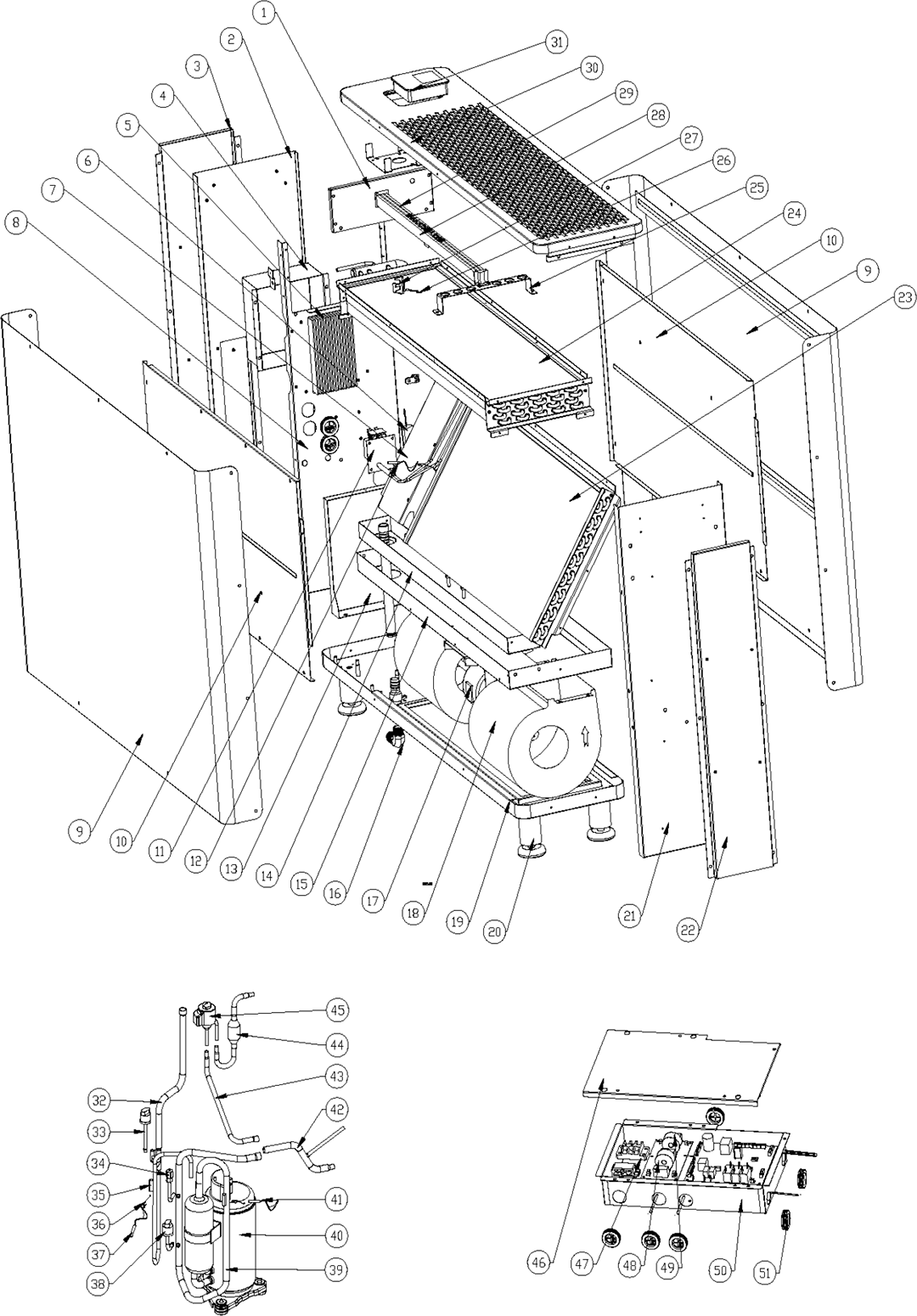 1
2
3
4
5
6
7
8
31
30
29
28
27
26
25
24
10
9
23
9
10
11
12
13
14
15
16
17
18
19
20
21
22
45
44
43
42
32
33
34
35
36
37
38
41
40
39
46
47
48
49
50
51