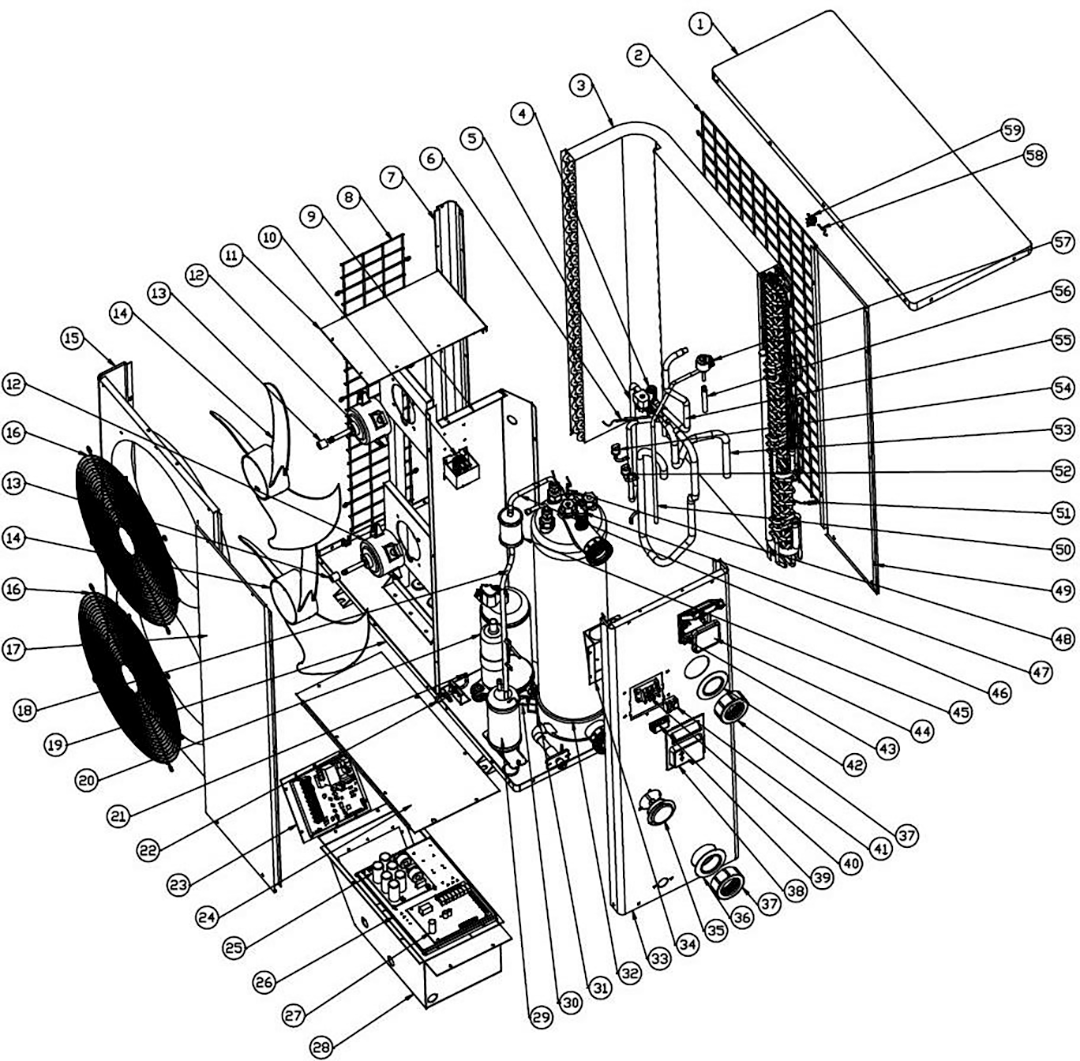 1
2
3
4
5
6
7
8
9
10
11
12
13
14
15
12
16
13
14
16
17
18
19
20
21
22
23
24
25
26
27
28
29
30
31
32
33
34
35
36
37
38
39
40
41
37
42
43
44
45
46
47
48
49
50
51
52
53
54
55
56
57
58
59