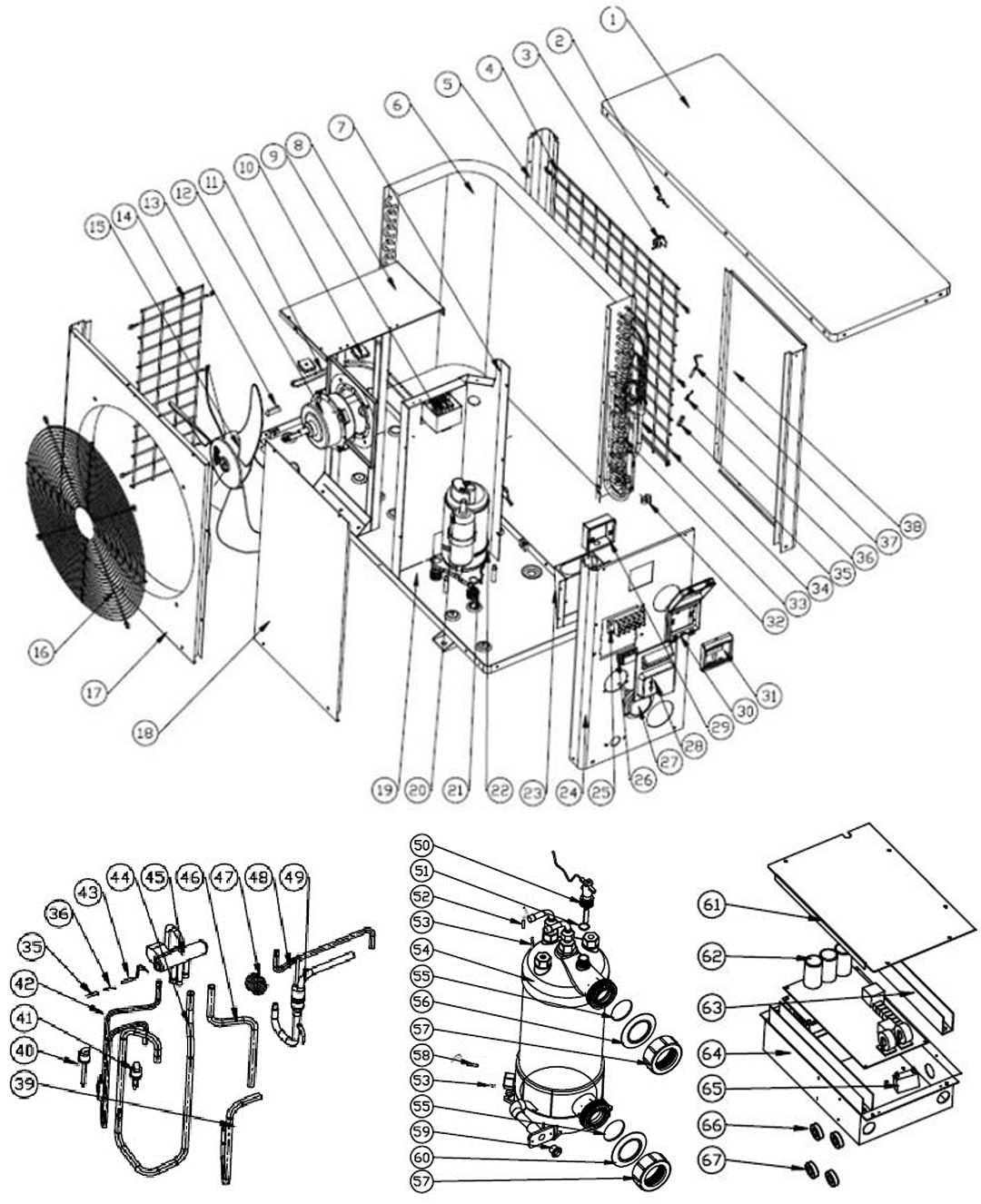 1
2
3
4
5
6
7
8
9
10
11
12
13
14
15
16
17
18
19
20
21
22
23
24
25
26
27
28
29
30
31
32
33
34
35
36
37
38
35
36
43
44
45
46
47
48
49
42
41
40
39
50
51
52
53
54
55
56
57
58
53
55
59
60
57
61
62
63
64
65
66
67