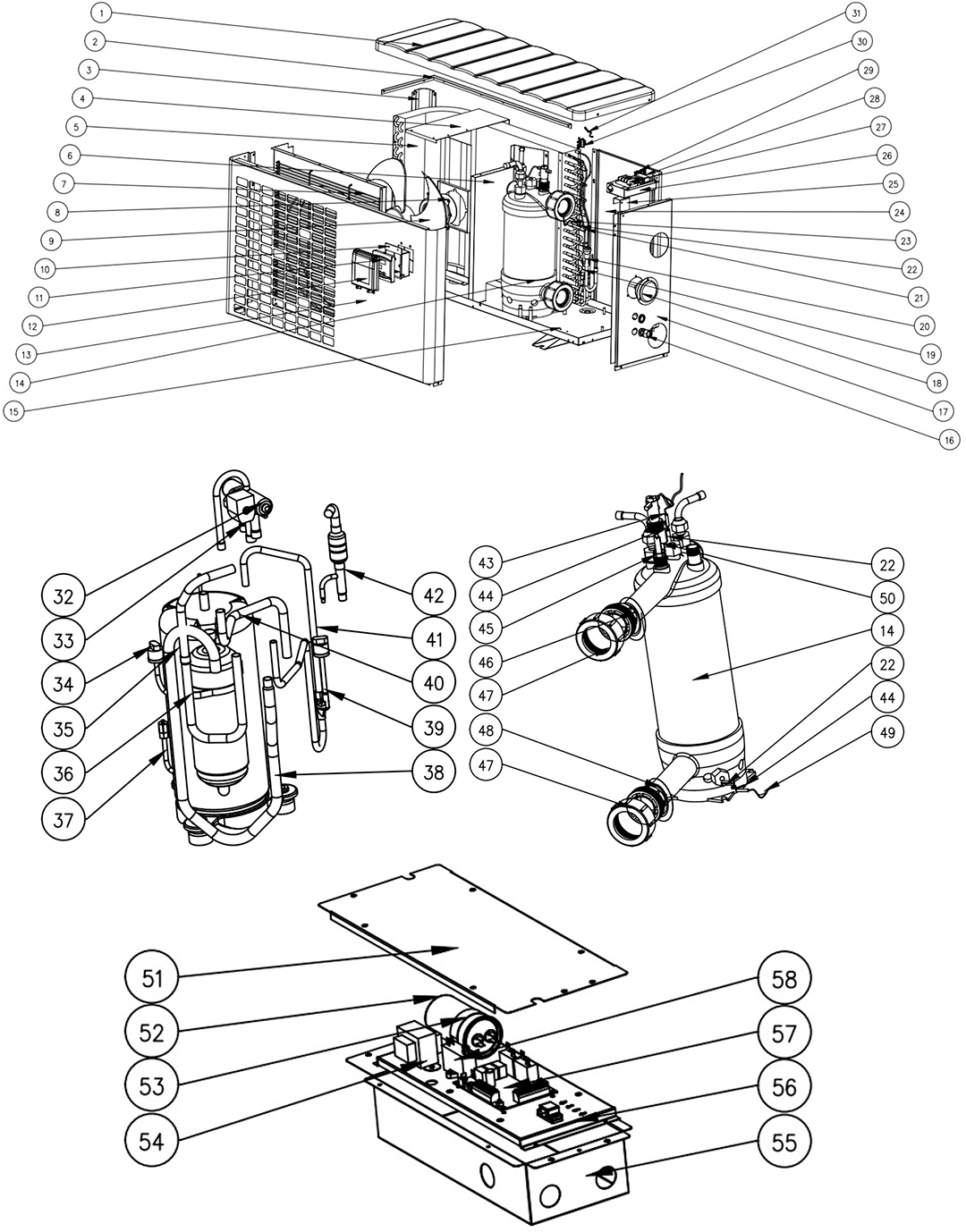 1
2
3
4
5
6
7
8
9
10
11
12
13
14
15
31
30
29
28
27
26
25
24
23
22
21
20
19
18
17
16

32
33
34
35
36
37
42
41
40
39
38

43
44
45
46
47
48
47
22
50
14
22
44
49

51
52
53
54
58
57
56
55