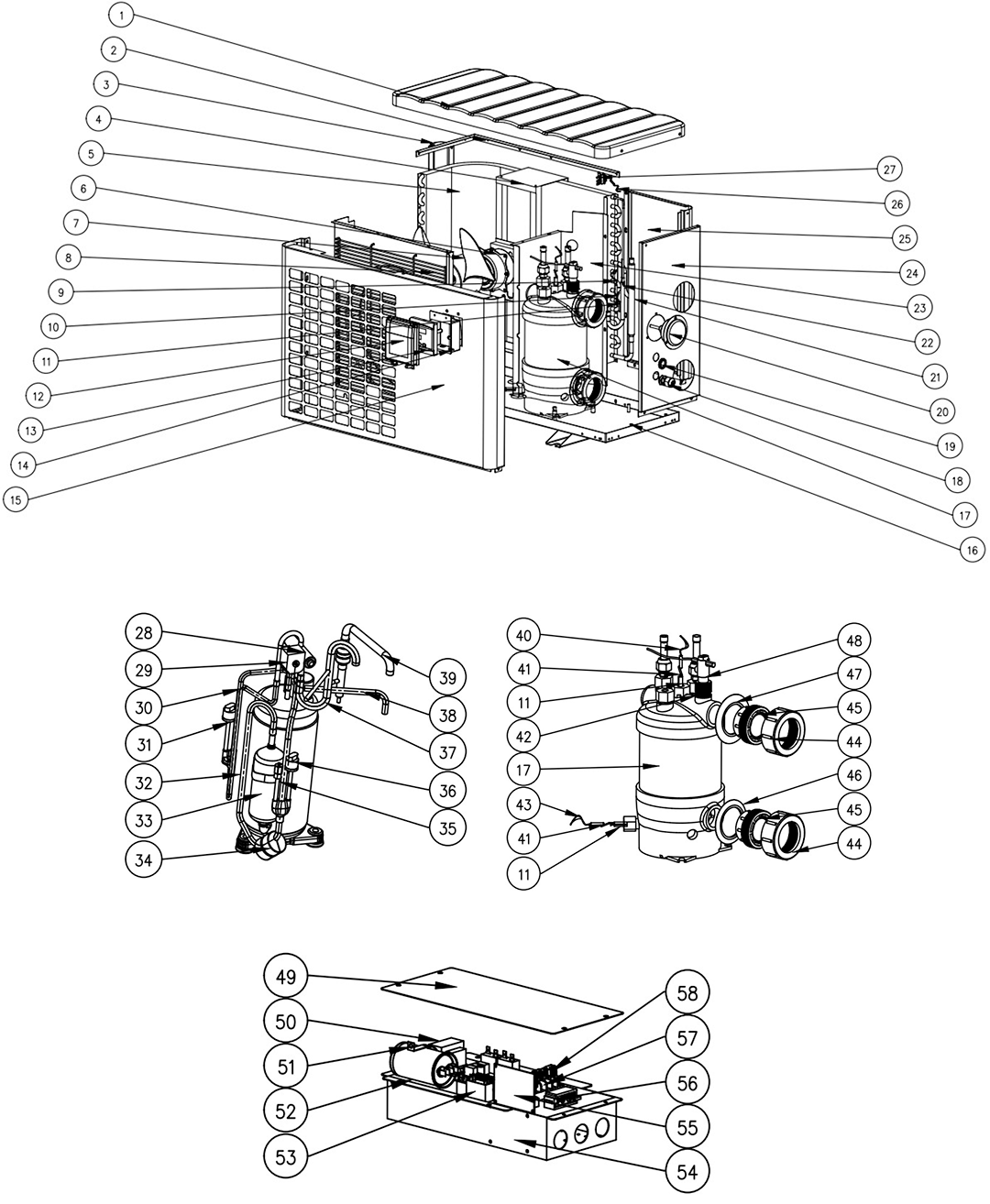 1
2
3
4
5
6
7
8
9
10
11
12
13
14
15
27
26
25
24
23
22
21
20
19
18
17
16

28
29
30
31
32
33
34
39
38
37
36
35

40
41
11
42
17
43
41
11
48
47
45
44
46
45
44

49
50
51
52
53
58
57
56
55
54