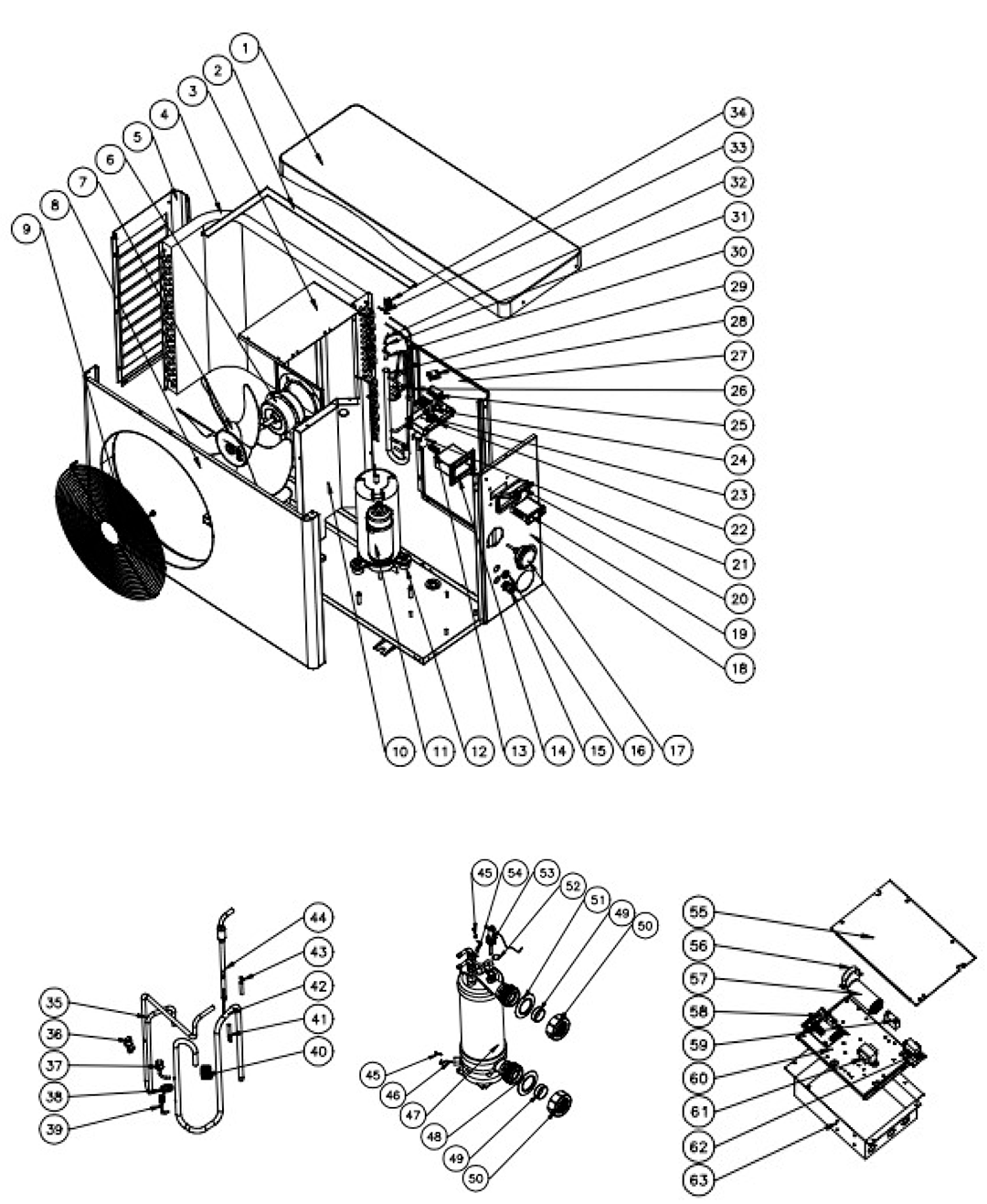 1
2
3
4
5
6
7
8
9
34
33
32
31
30
29
28
27
26
25
24
23
22
21
20
19
18
10
11
12
13
14
15
16
17

44
43
42
41
40
35
36
37
38
39

45
54
53
52
51
49
50
45
46
47
48
49
50

55
56
57
58
59
60
61
62
63