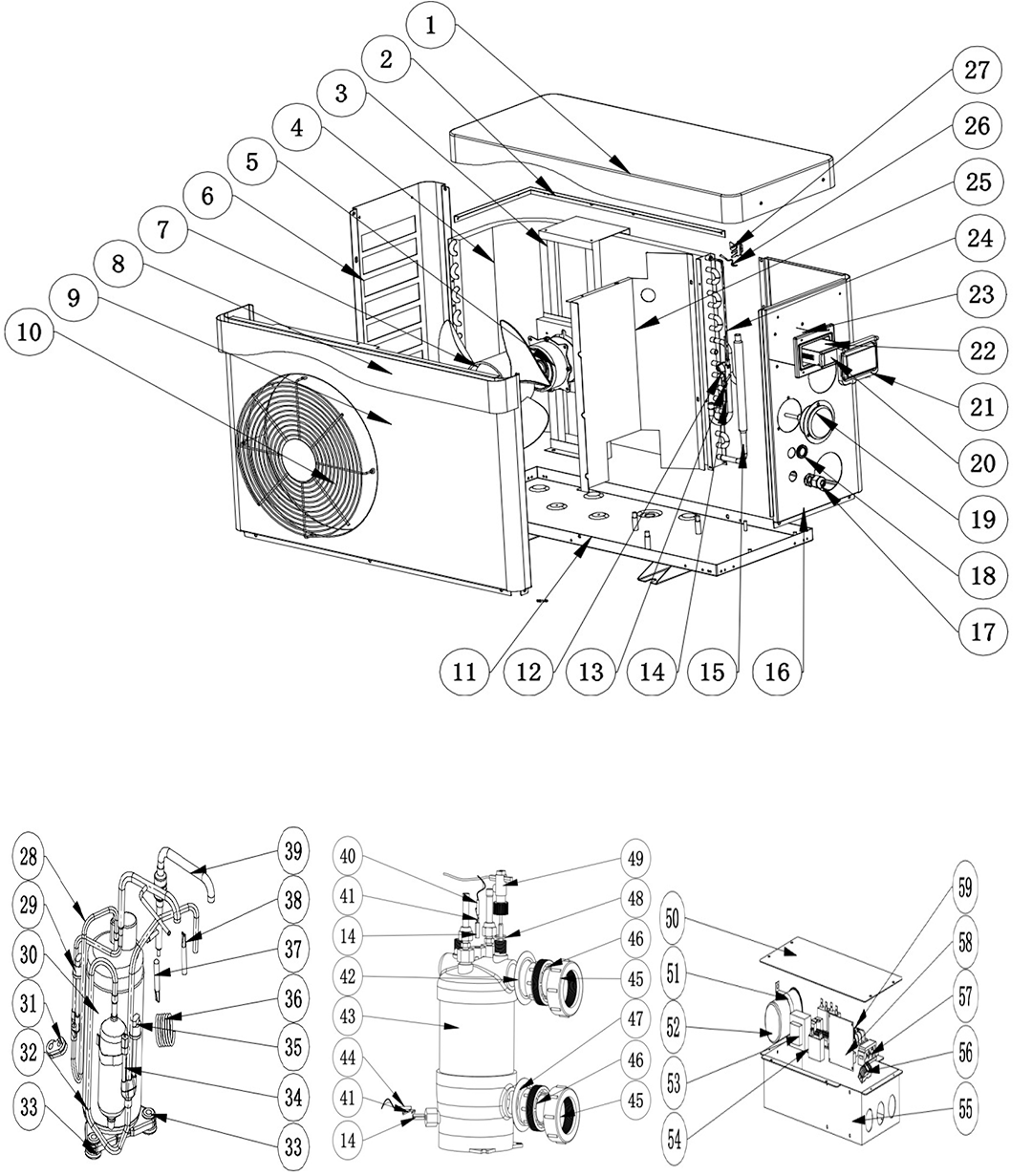 1
2
3
4
5
6
7
8
9
10
27
26
25
24
23
22
21
20
19
18
17
11
12
13
14
15
16

28
29
30
31
32
33
39
38
37
36
35
34
33

40
41
14
42
43
44
41
14
49
48
46
45
47
46
45

50
51
52
53
54
59
58
57
56
55